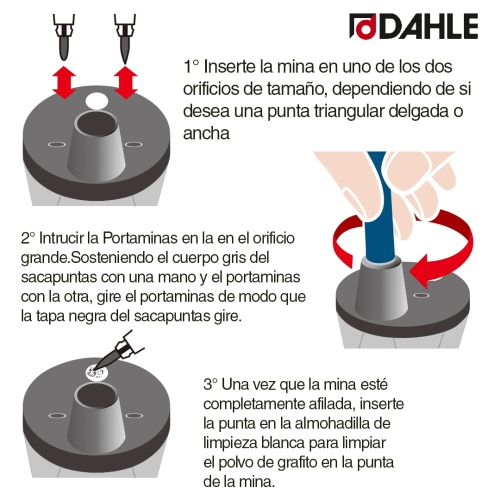 DAHLE

1° Inserte la mina en uno de los dos orificios de tamaño, dependiendo de si desea una punta triangular delgada o ancha

2° Intrucir la Portaminas en la en el orificio grande.Sosteniendo el cuerpo gris del sacapuntas con una mano y el portaminas con la otra, gire el portaminas de modo que la tapa negra del sacapuntas gire.

3° Una vez que la mina esté completamente afilada, inserte la punta en la almohadilla de limpieza blanca para limpiar el polvo de grafito en la punta de la mina.